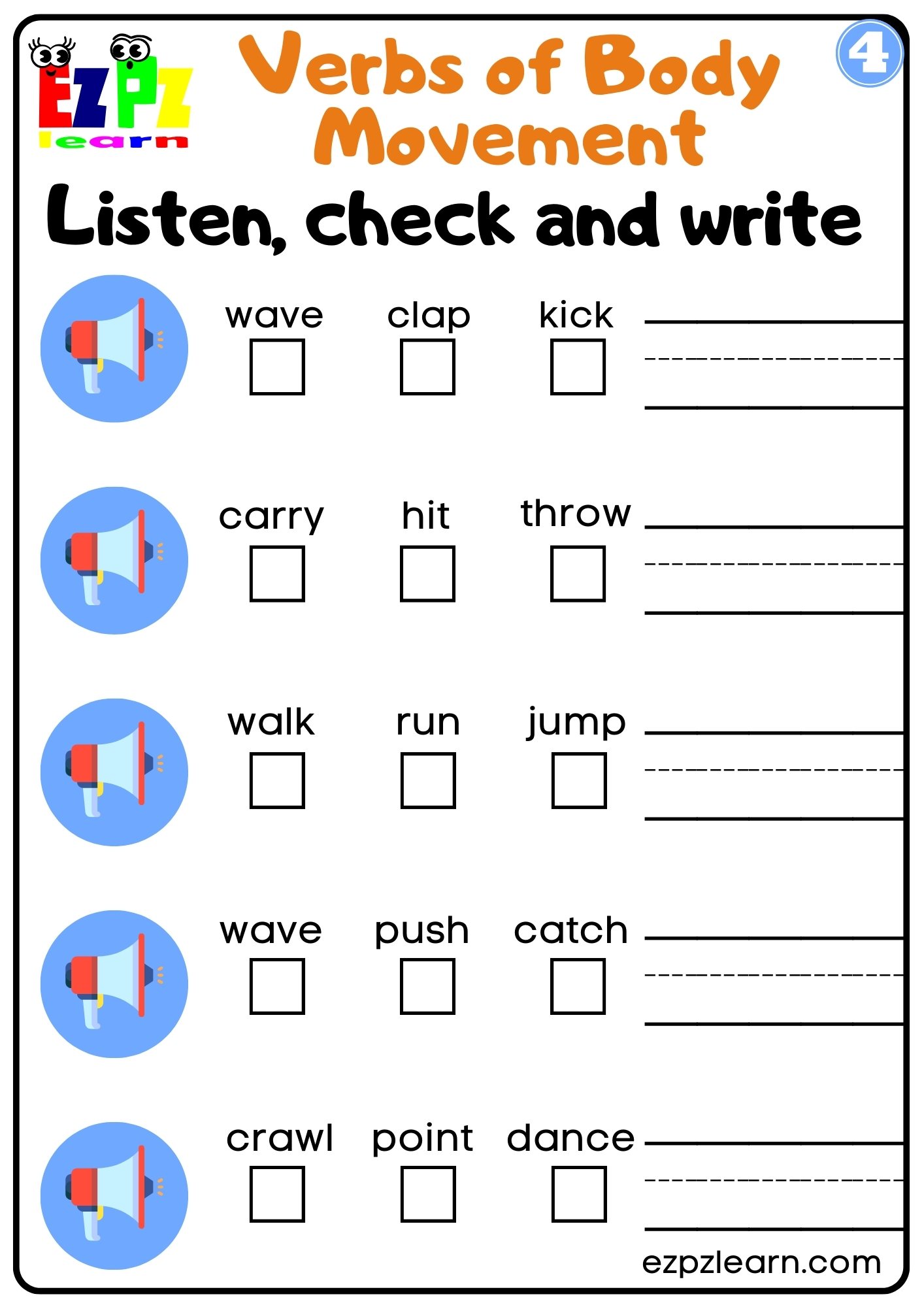 EZPZ learn

Verbs of Body Movement

4

Listen, check and write

wave clap kick

carry hit throw

walk run jump

wave push catch

crawl point dance

ezpzlearn.com